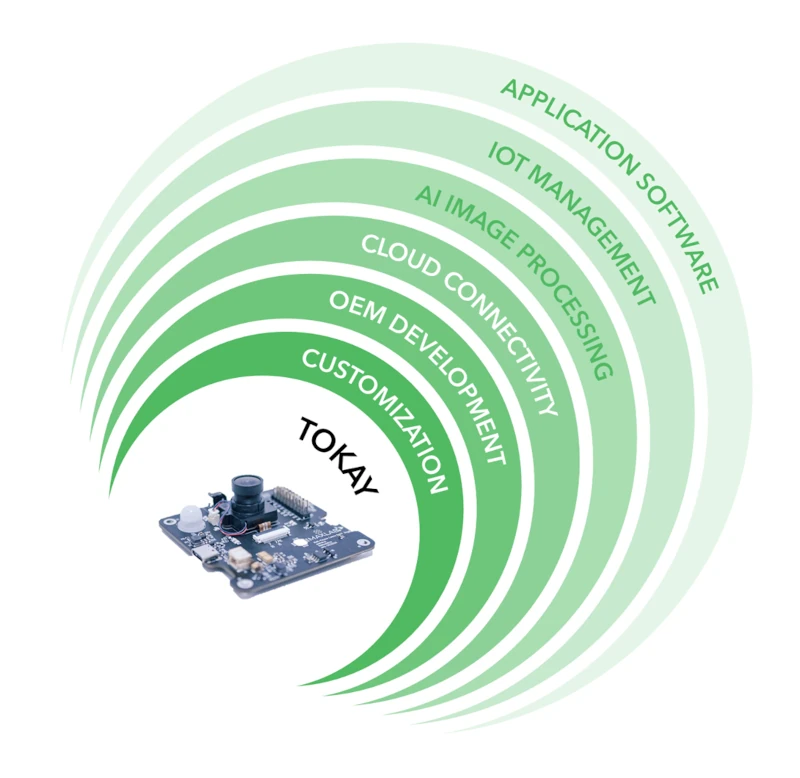 APPLICATION SOFTWARE

IOT MANAGEMENT

AI IMAGE PROCESSING

CLOUD CONNECTIVITY

OEM DEVELOPMENT

CUSTOMIZATION

TOKAY